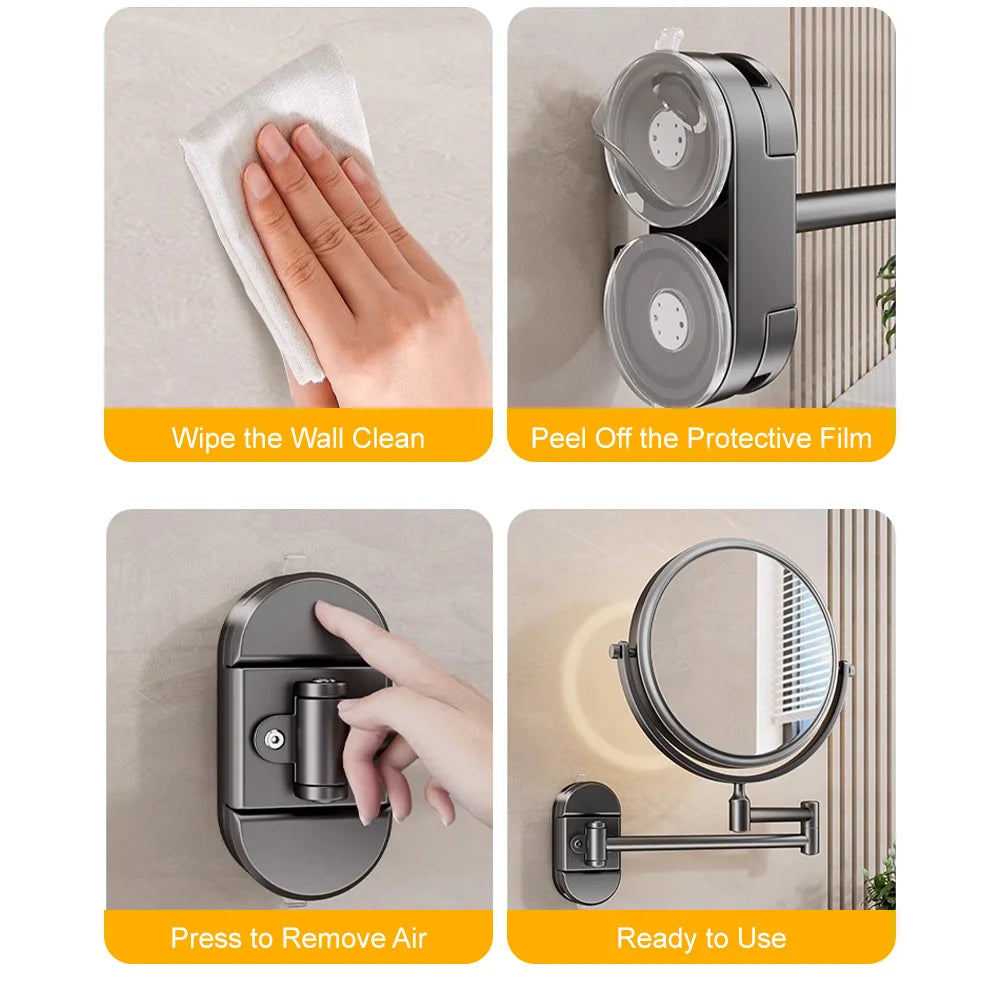 Wipe the Wall Clean

Peel Off the Protective Film

Press to Remove Air

Ready to Use