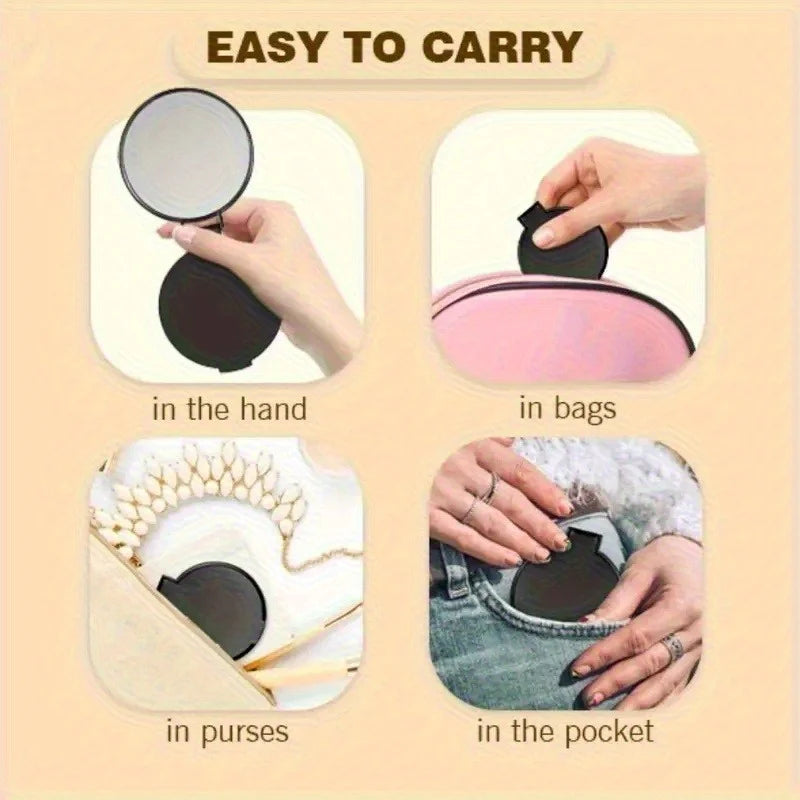 EASY TO CARRY

in the hand

in bags

in purses

in the pocket